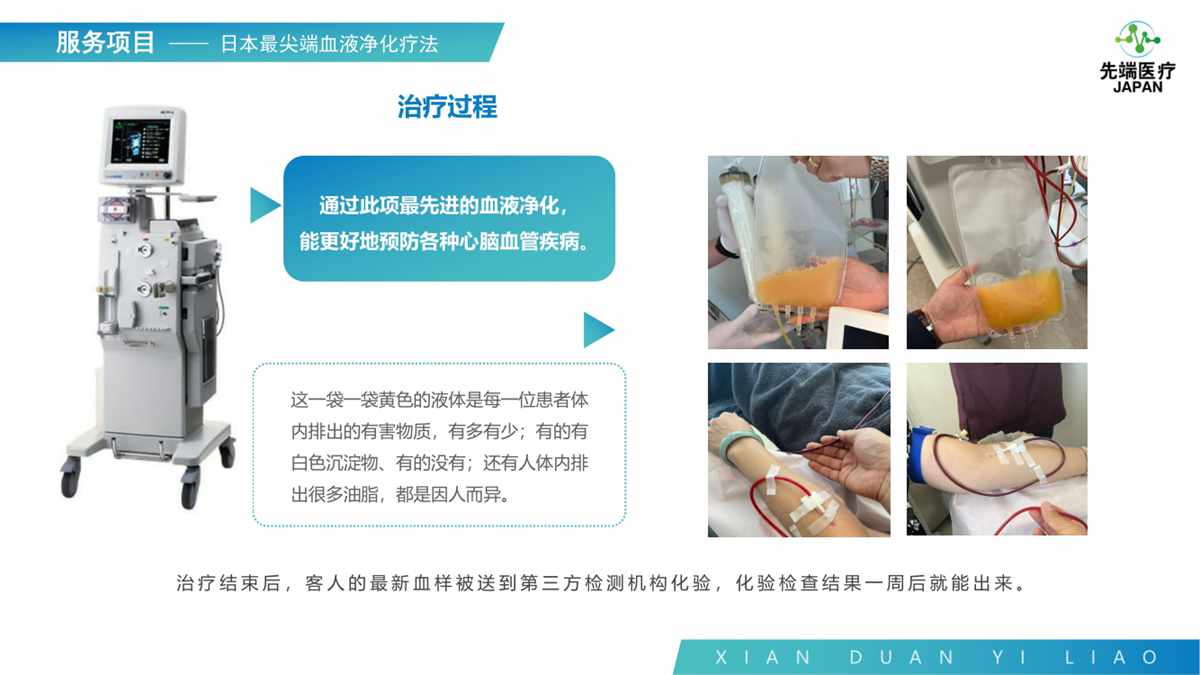 服务项目 —— 日本最尖端血液净化疗法

先端医疗
JAPAN

治疗过程

通过此项最先进的血液净化，能更好地预防各种心脑血管疾病。

这一袋一袋黄色的液体是每一位患者体内排出的有害物质，有多有少；有的有白色沉淀物、有的没有；还有人体内排出很多油脂，都是因人而异。

治疗结束后，客人的最新血样被送到第三方检测机构化验，化验检查结果一周后就能出来。

XIAN DUAN YI LIAO